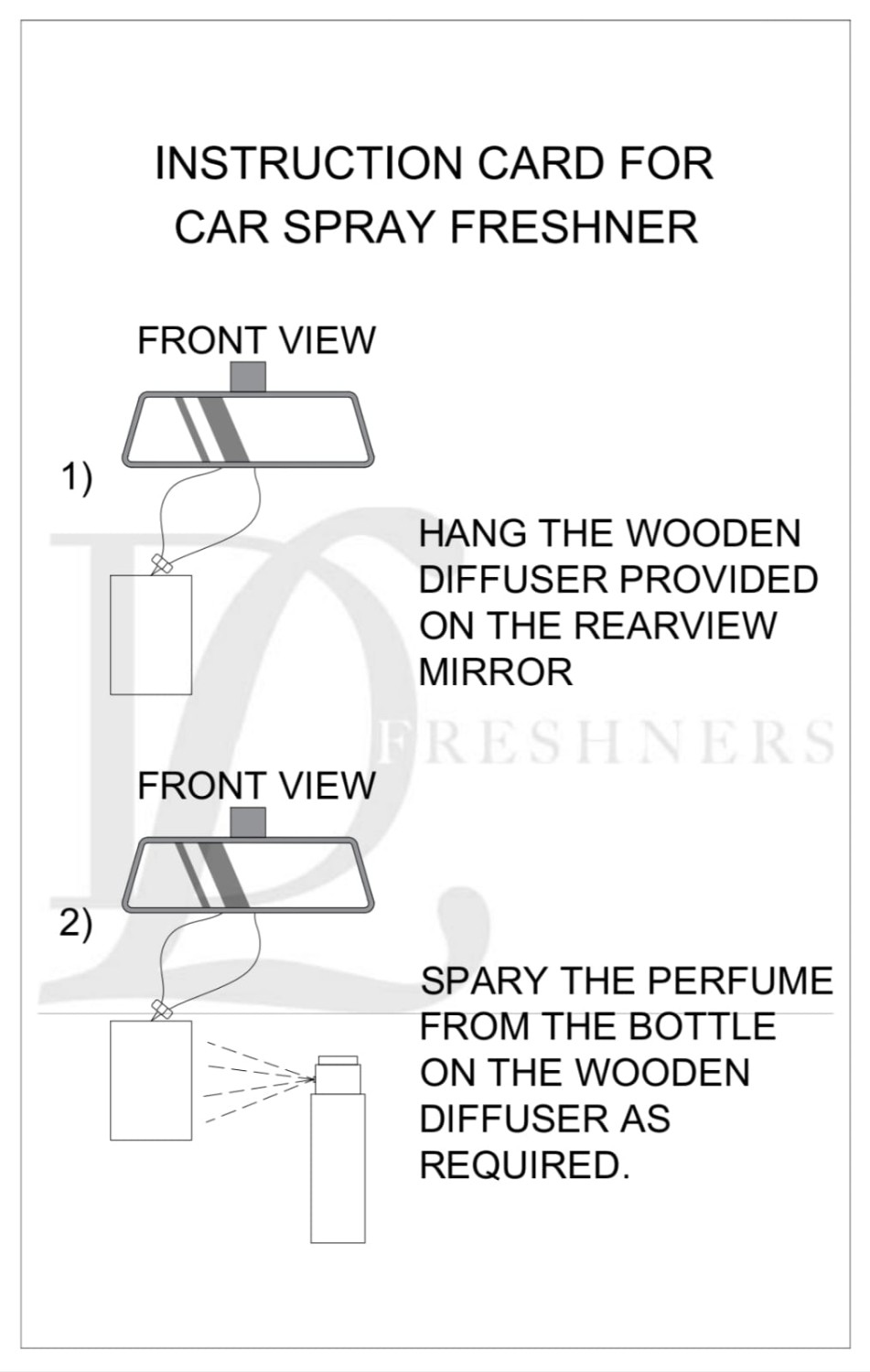 INSTRUCTION CARD FOR CAR SPRAY FRESHNER

FRONT VIEW

1)

HANG THE WOODEN DIFFUSER PROVIDED ON THE REARVIEW MIRROR

FRESHNERS

FRONT VIEW

2)

SPARY THE PERFUME FROM THE BOTTLE ON THE WOODEN DIFFUSER AS REQUIRED.