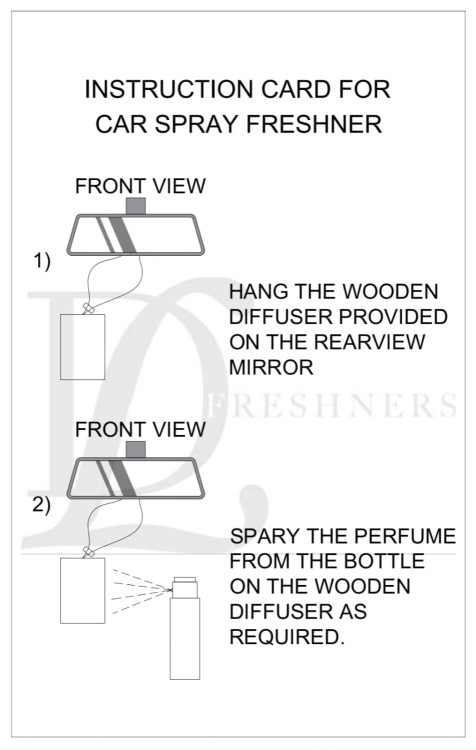 INSTRUCTION CARD FOR CAR SPRAY FRESHNER

FRONT VIEW

1)

HANG THE WOODEN DIFFUSER PROVIDED ON THE REARVIEW MIRROR

DC FRESHNERS

FRONT VIEW

2)

SPARY THE PERFUME FROM THE BOTTLE ON THE WOODEN DIFFUSER AS REQUIRED.