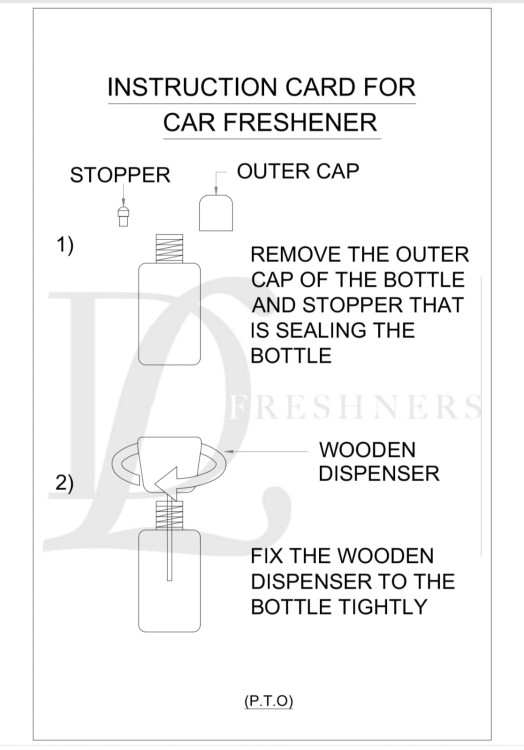 INSTRUCTION CARD FOR CAR FRESHENER

STOPPER

OUTER CAP

1)

REMOVE THE OUTER CAP OF THE BOTTLE AND STOPPER THAT IS SEALING THE BOTTLE

DL FRESHNERS

WOODEN DISPENSER

2)

FIX THE WOODEN DISPENSER TO THE BOTTLE TIGHTLY

(P.T.O)