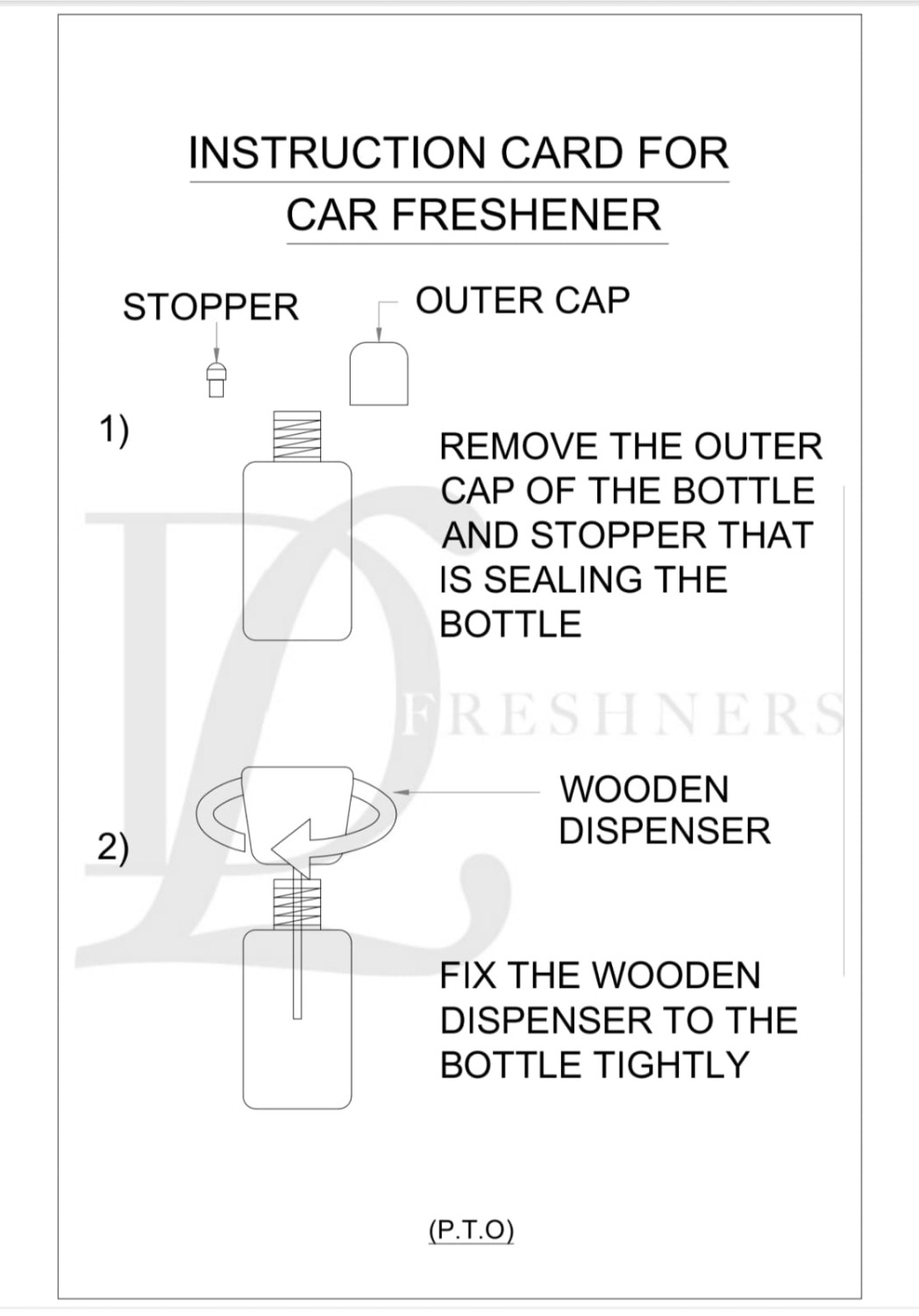 INSTRUCTION CARD FOR
CAR FRESHENER

STOPPER

OUTER CAP

1)

REMOVE THE OUTER CAP OF THE BOTTLE AND STOPPER THAT IS SEALING THE BOTTLE

DL FRESHNERS

WOODEN DISPENSER

2)

FIX THE WOODEN DISPENSER TO THE BOTTLE TIGHTLY

(P.T.O)